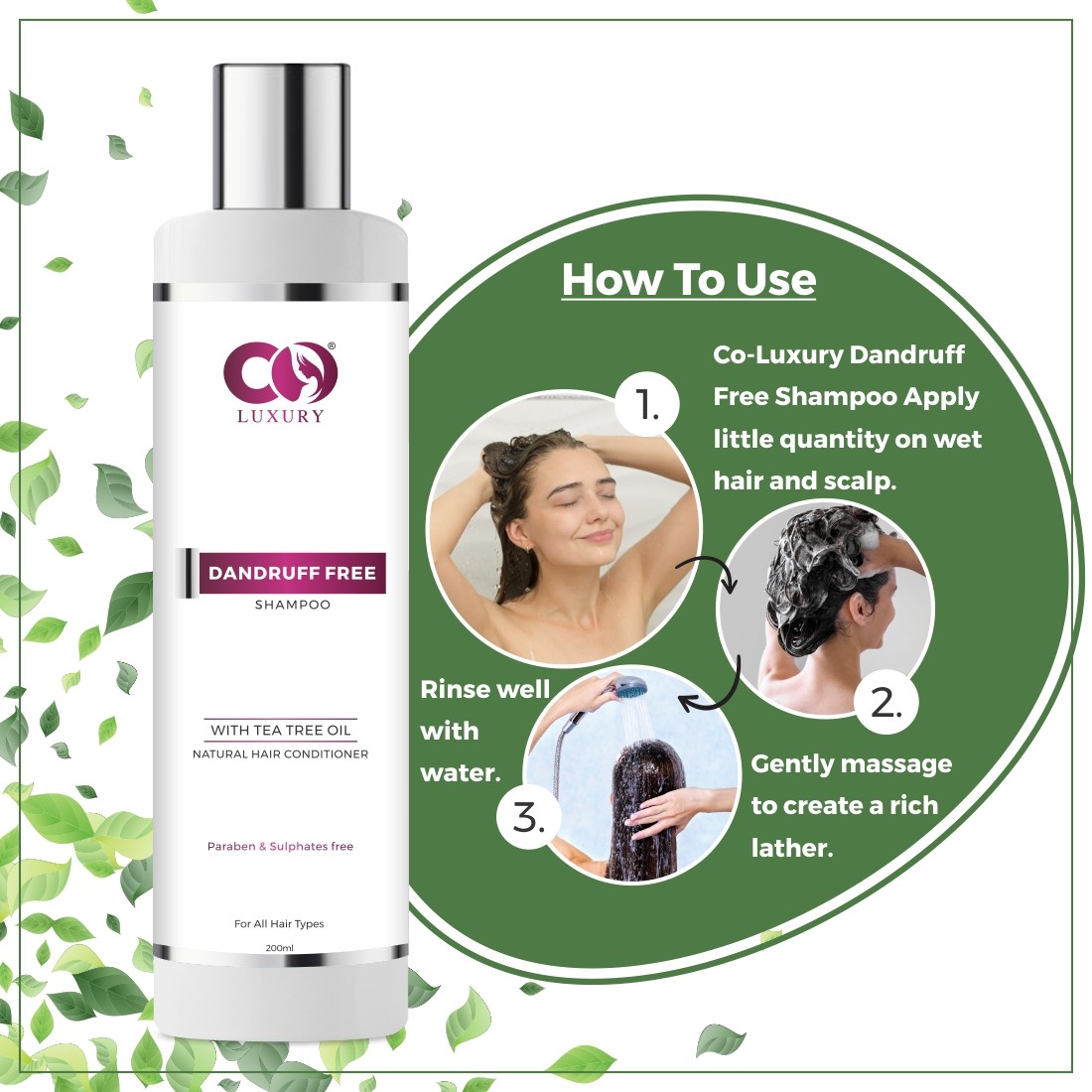 CO®
LUXURY

DANDRUFF FREE
SHAMPOO

WITH TEA TREE OIL
NATURAL HAIR CONDITIONER

Paraben & Sulphates free

For All Hair Types

200ml

How To Use

1.

Co-Luxury Dandruff Free Shampoo Apply little quantity on wet hair and scalp.

2.

Gently massage to create a rich lather.

3.

Rinse well with water.